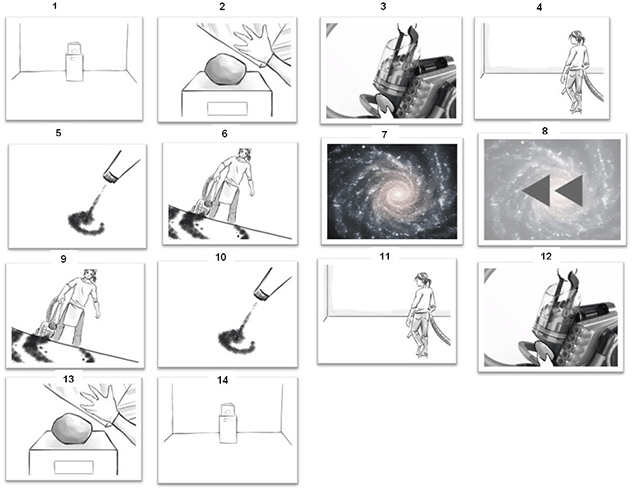 1

2

3

4

5

6

7

8

9

10

11

12

13

14